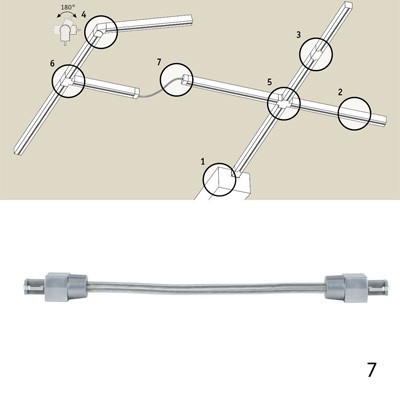 180°
4
3
6
7
5
2
1
7