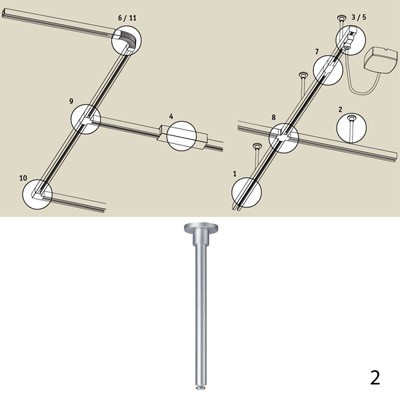 6 / 11
9
4
10
3 / 5
7
2
8
1
2